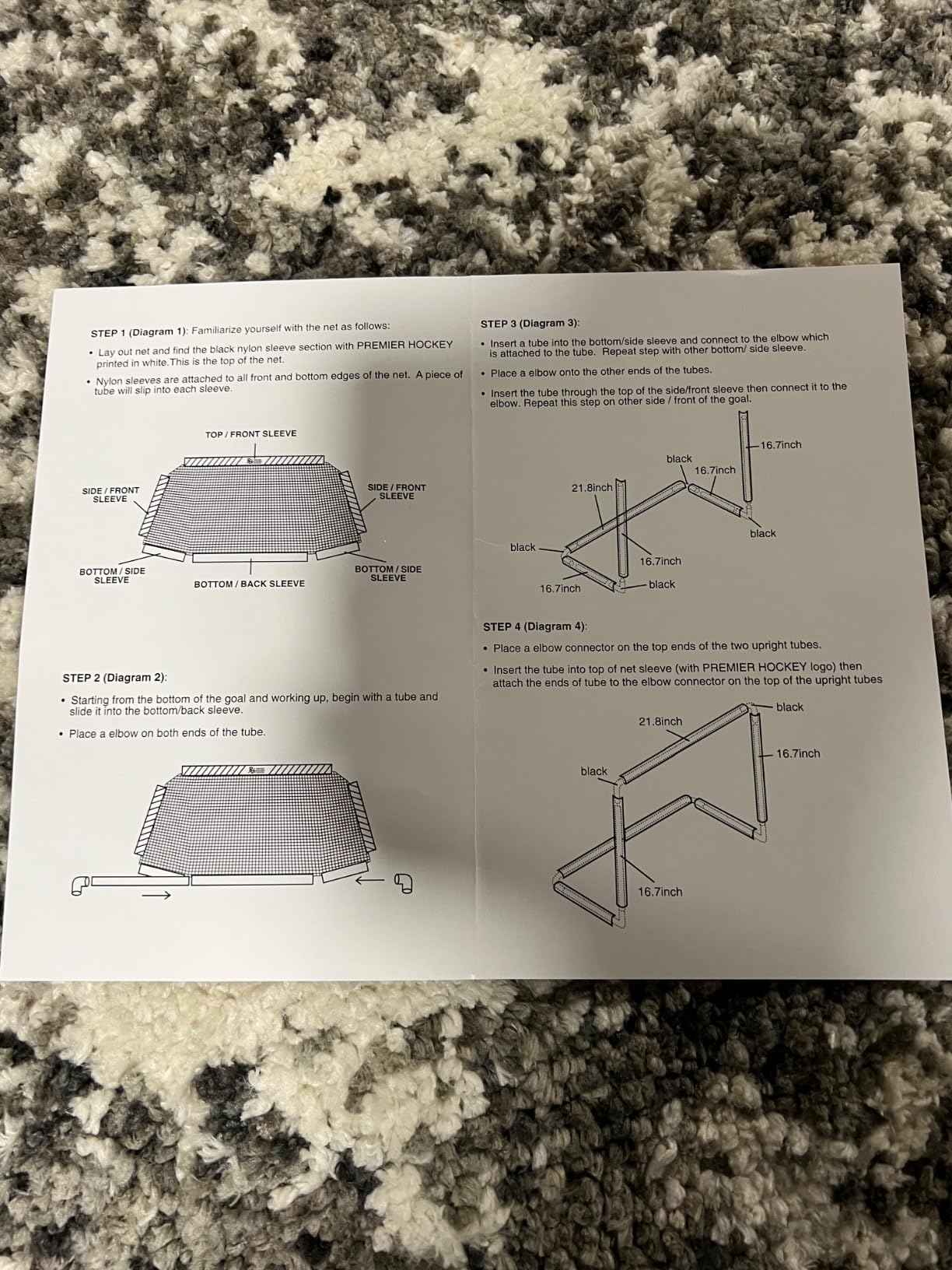 STEP 1 (Diagram 1): Familiarize yourself with the net as follows:

• Lay out net and find the black nylon sleeve section with PREMIER HOCKEY printed in white.This is the top of the net.

• Nylon sleeves are attached to all front and bottom edges of the net. A piece of tube will slip into each sleeve.

TOP / FRONT SLEEVE

SIDE / FRONT SLEEVE

SIDE / FRONT SLEEVE

BOTTOM / SIDE SLEEVE

BOTTOM / BACK SLEEVE

BOTTOM / SIDE SLEEVE

STEP 2 (Diagram 2):

• Starting from the bottom of the goal and working up, begin with a tube and slide it into the bottom/back sleeve.

• Place a elbow on both ends of the tube.

STEP 3 (Diagram 3):

• Insert a tube into the bottom/side sleeve and connect to the elbow which is attached to the tube. Repeat step with other bottom/ side sleeve.

• Place a elbow onto the other ends of the tubes.

• Insert the tube through the top of the side/front sleeve then connect it to the elbow. Repeat this step on other side / front of the goal.

16.7inch
black
16.7inch
21.8inch
black
black
16.7inch
black
16.7inch

STEP 4 (Diagram 4):

• Place a elbow connector on the top ends of the two upright tubes.

• Insert the tube into top of net sleeve (with PREMIER HOCKEY logo) then attach the ends of tube to the elbow connector on the top of the upright tubes

black
21.8inch
16.7inch
black
16.7inch